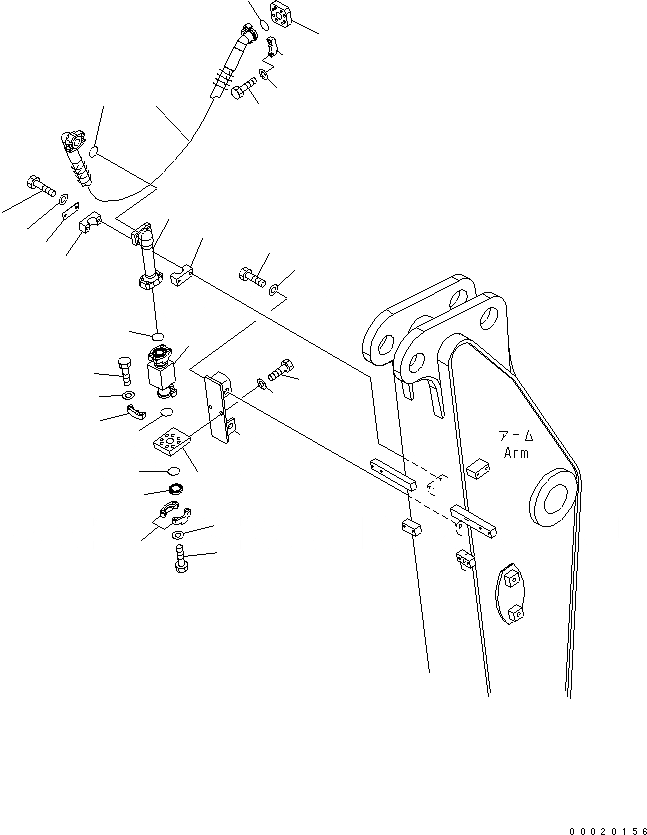 アーム
Arm

00020156