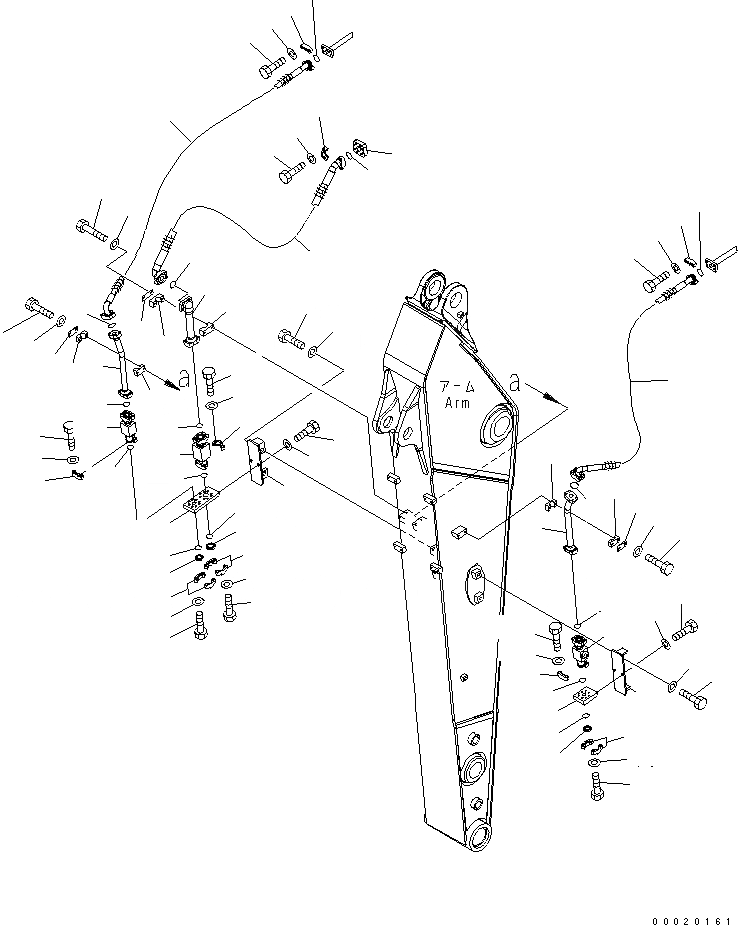 a
アーム
Arm
a
00020161