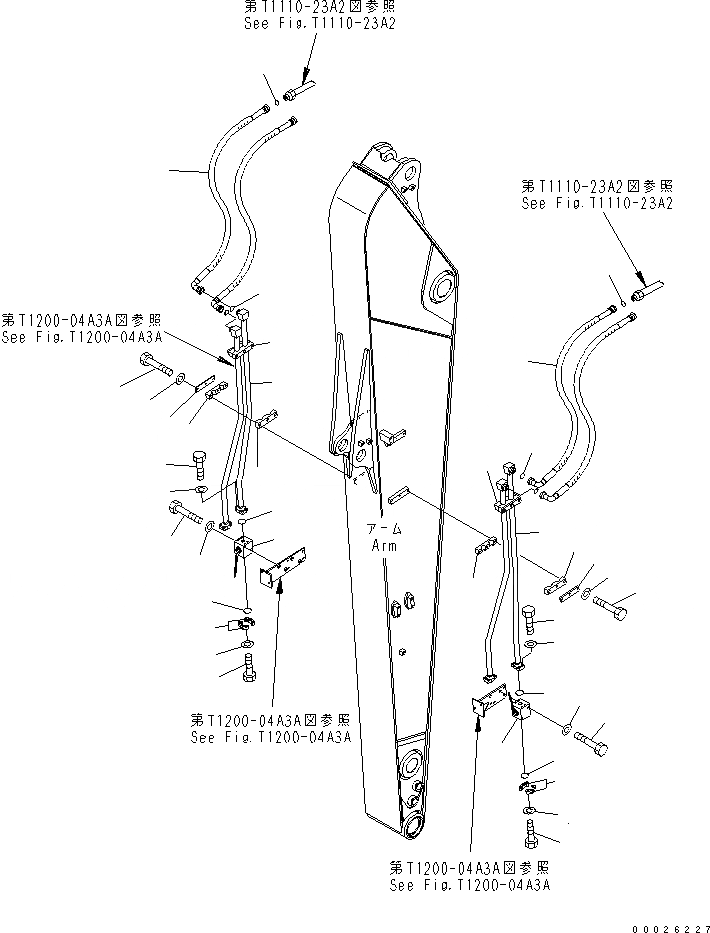 第T1110-23A2図参照
See Fig.T1110-23A2

第T1110-23A2図参照
See Fig.T1110-23A2

第T1200-04A3A図参照
See Fig.T1200-04A3A

アーム
Arm

第T1200-04A3A図参照
See Fig.T1200-04A3A

第T1200-04A3A図参照
See Fig.T1200-04A3A

00026227