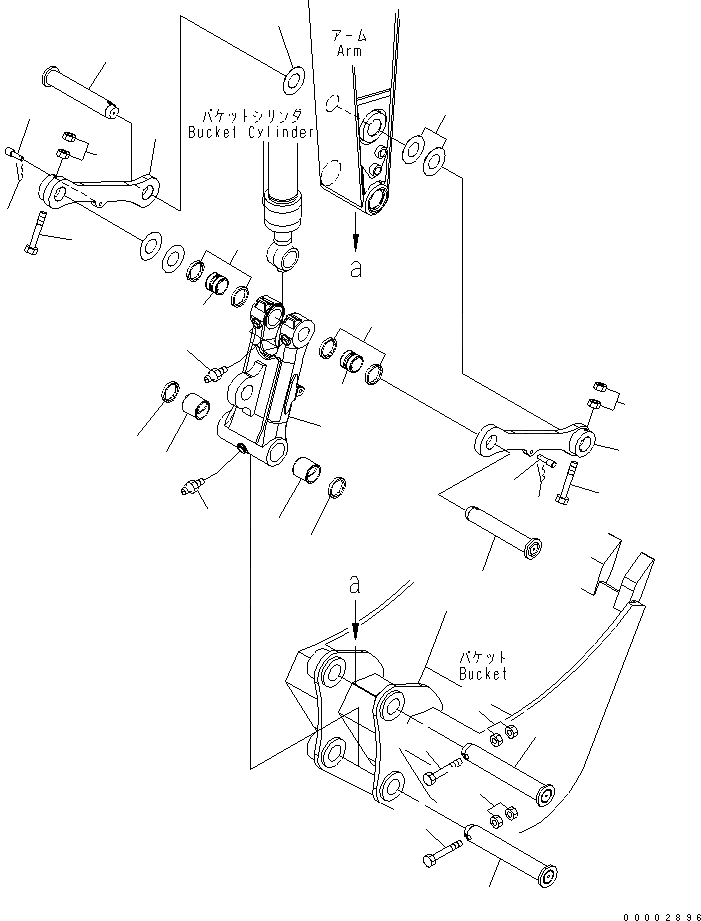 アーム
Arm

バケットシリンダ
Bucket Cylinder

a

a

バケット
Bucket

00002896