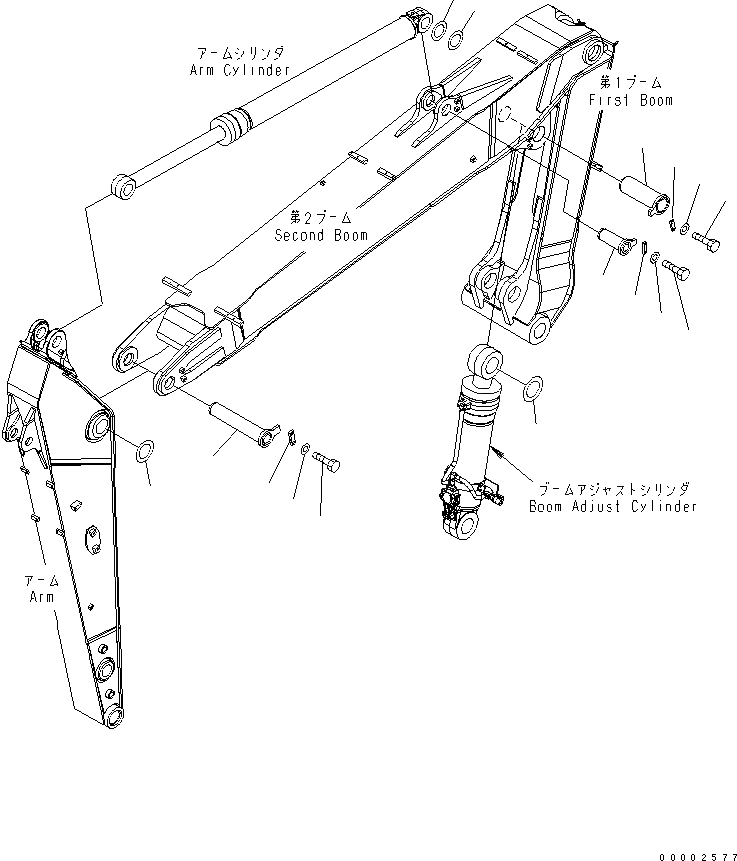 アームシリンダ
Arm Cylinder

第1ブーム
First Boom

第2ブーム
Second Boom

ブームアジャストシリンダ
Boom Adjust Cylinder

アーム
Arm

00002577