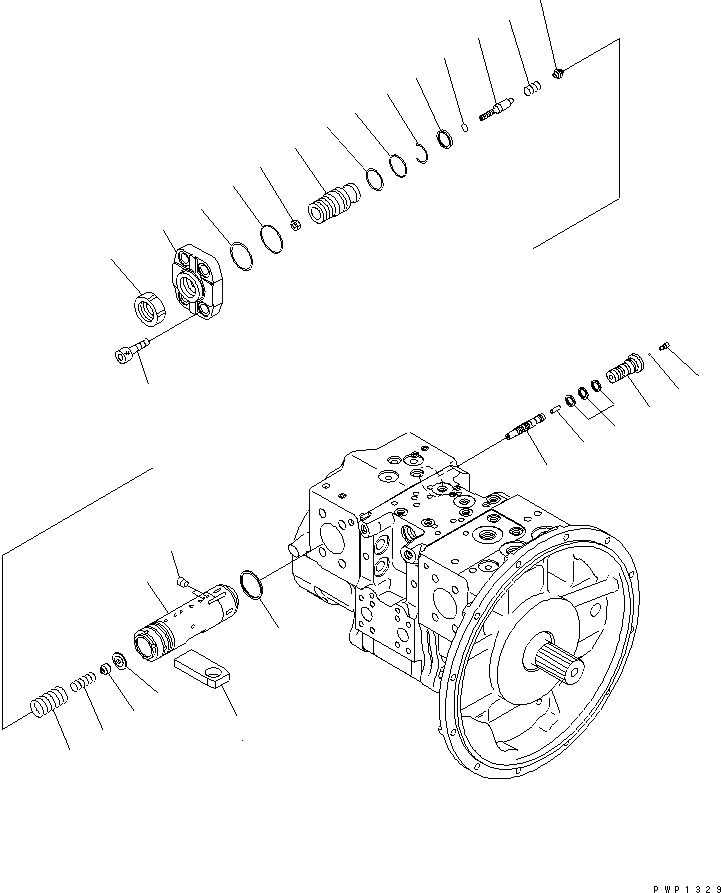 PWP1329