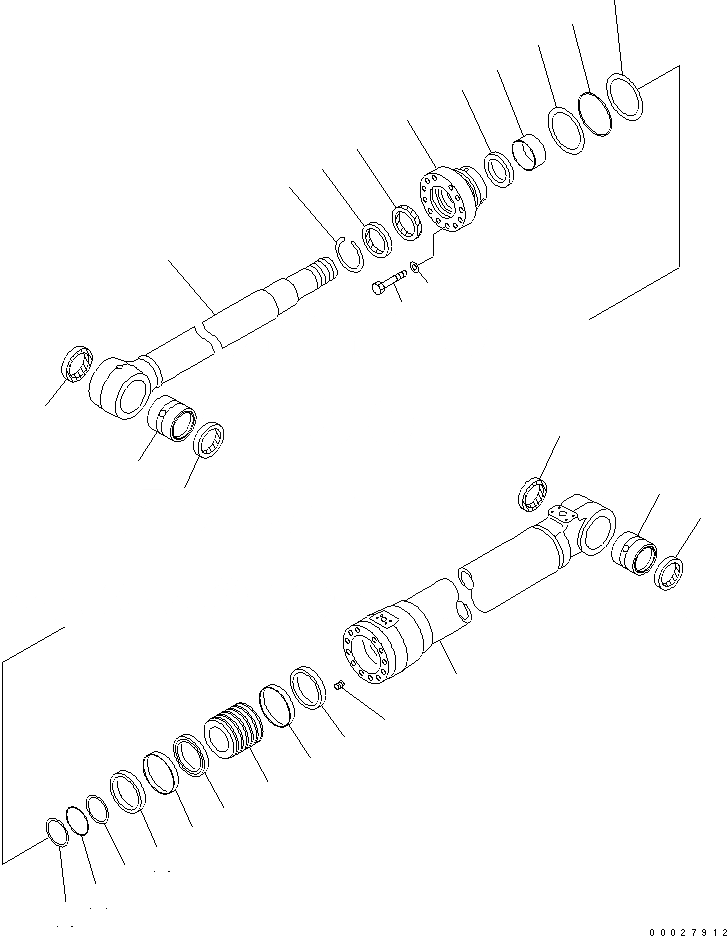 00027912