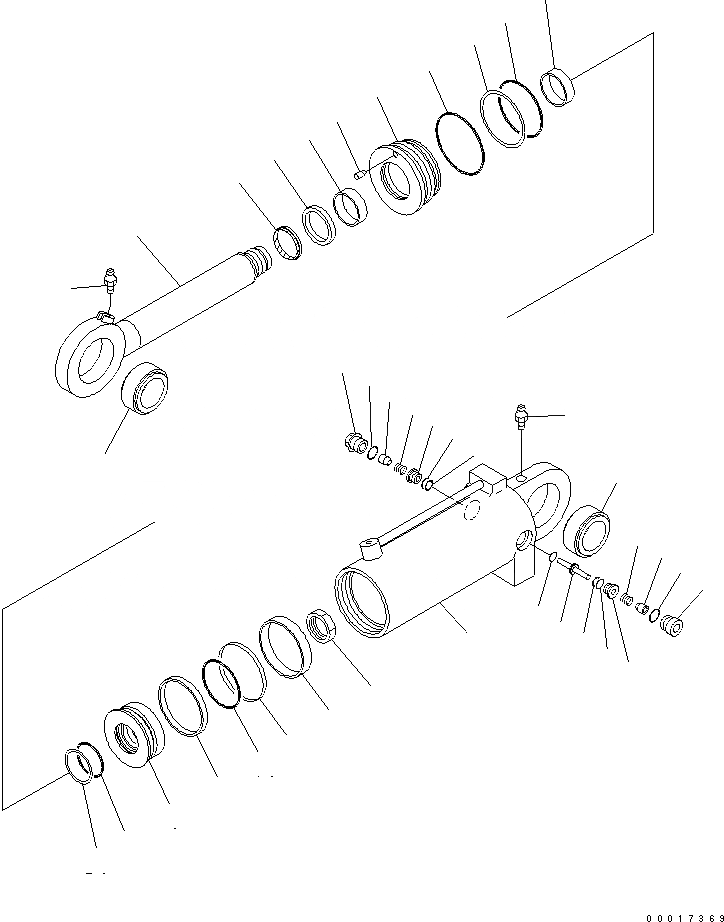 00017369