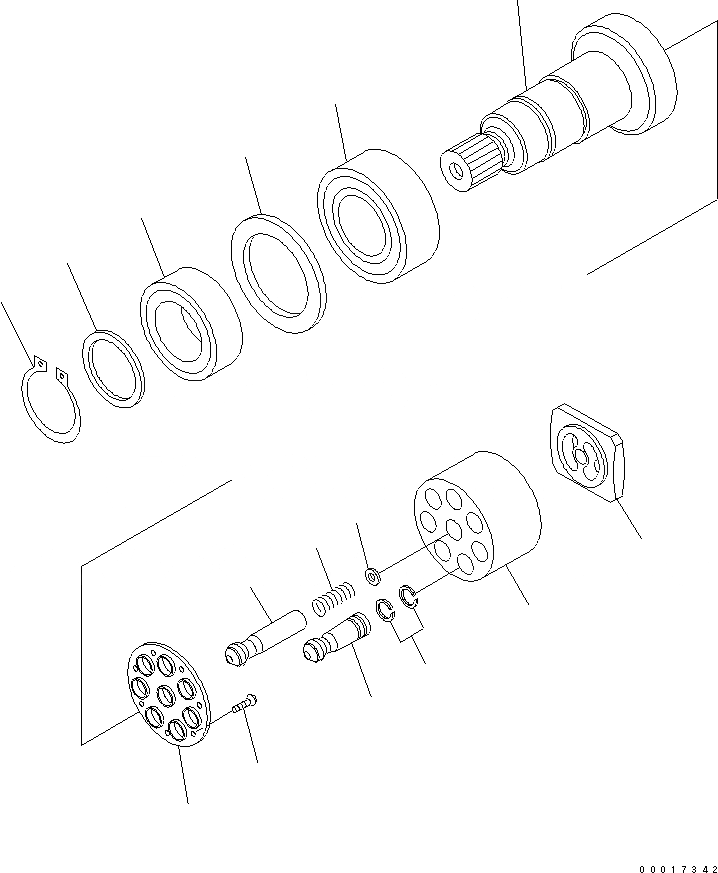 00017342