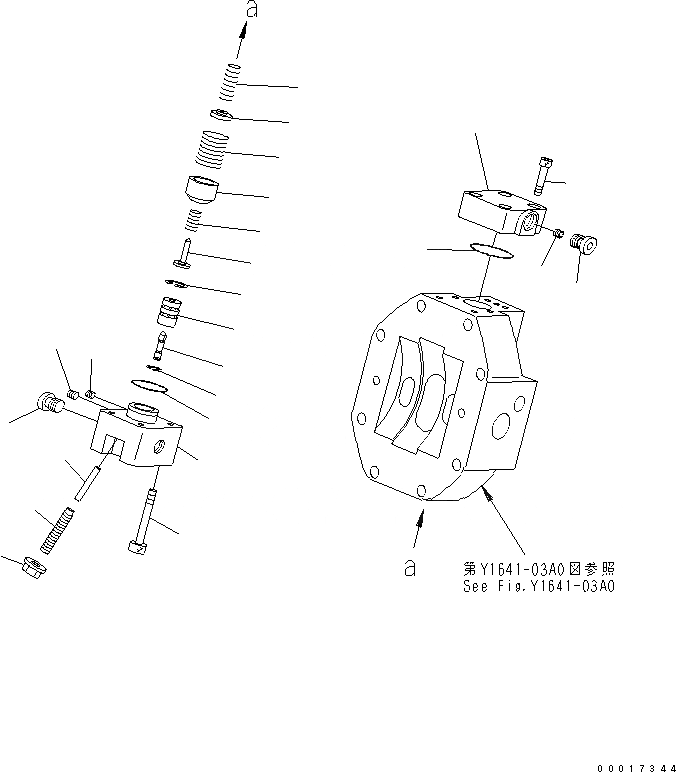 a

a

第Y1641-03A0図参照
See Fig.Y1641-03A0

00017344