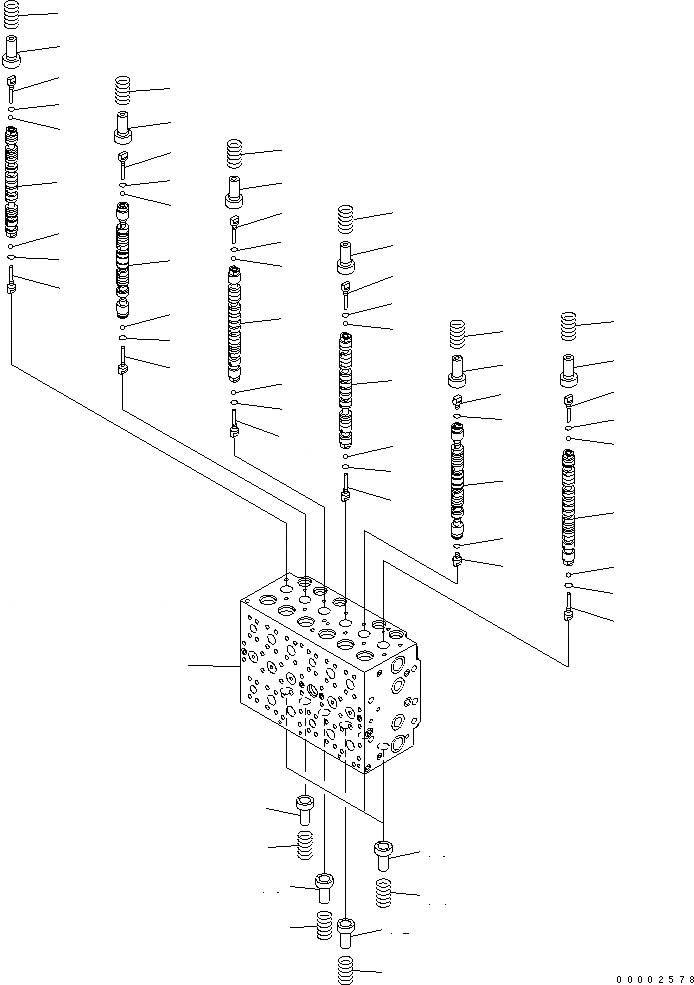 00002578