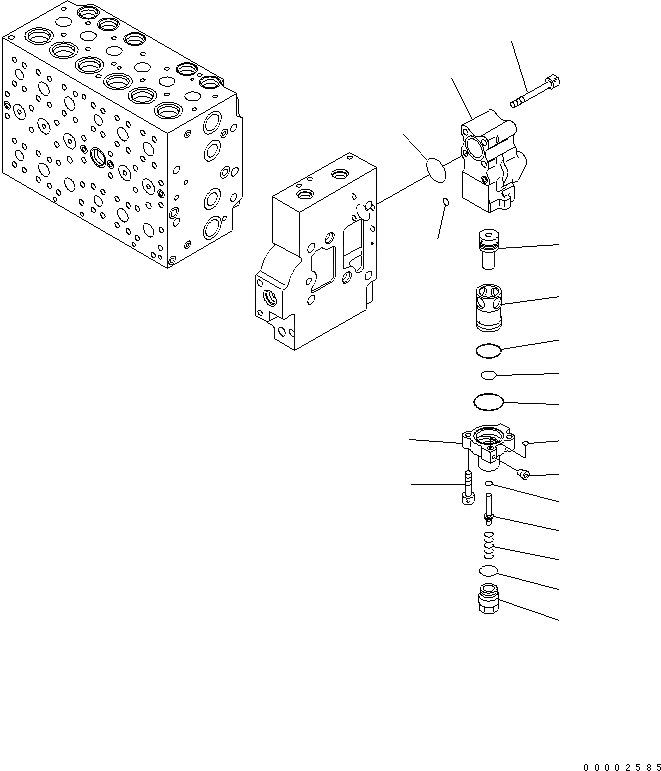 00002585