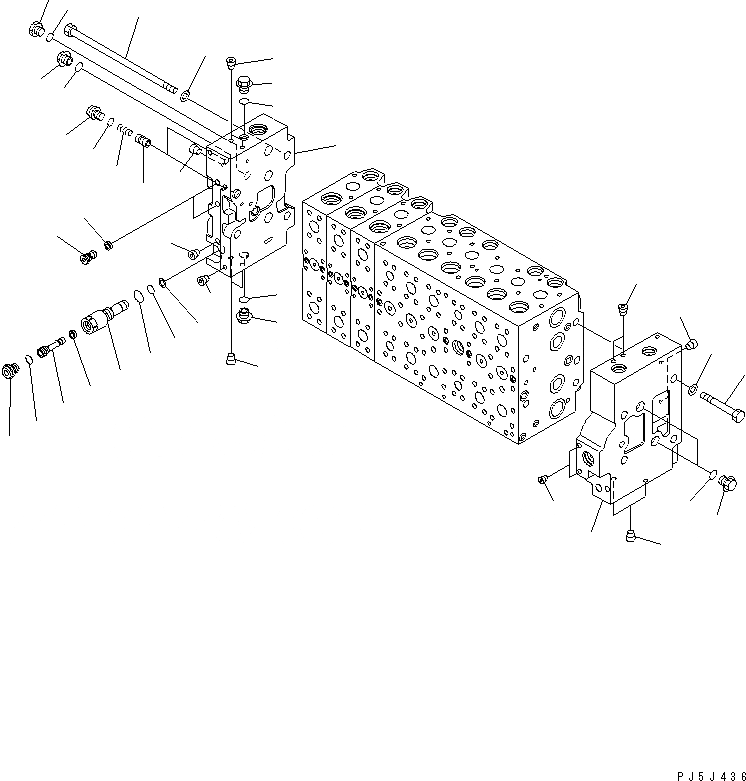 PJ5J436