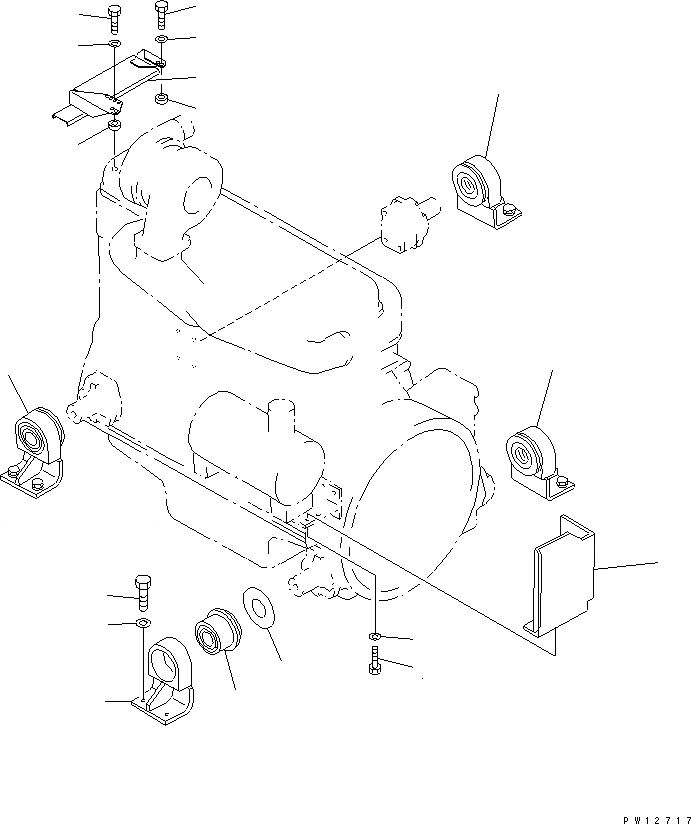 PW12717