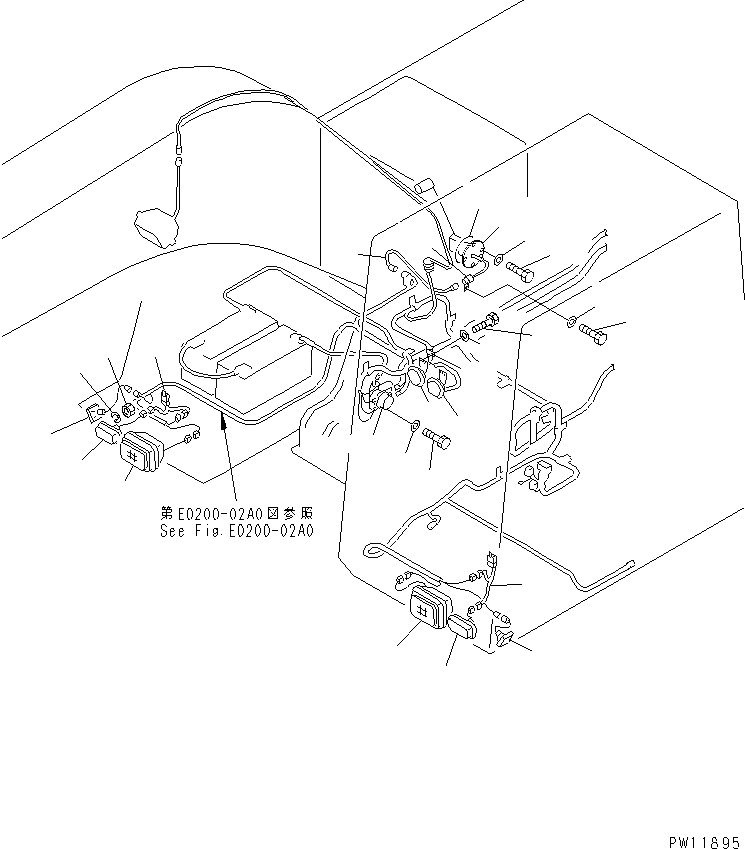 第E0200-02A0図参照
See Fig.E0200-02A0

PW11895