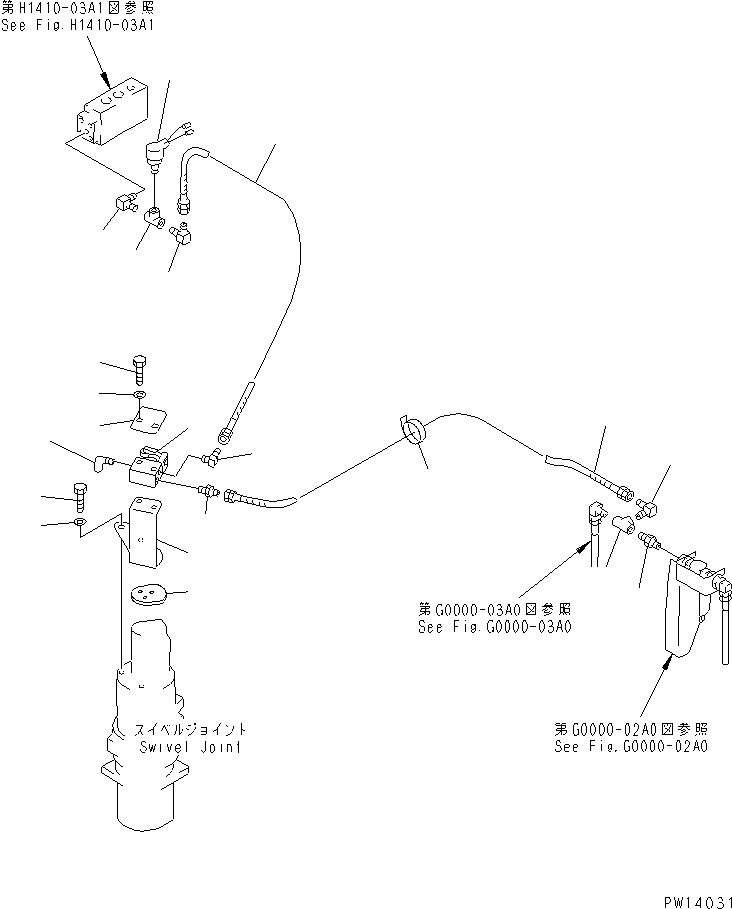 第H1410-03A1図参照
See Fig.H1410-03A1

第G0000-03A0図参照
See Fig.G0000-03A0

スイベルジョイント
Swivel Joint

第G0000-02A0図参照
See Fig.G0000-02A0

PW14031