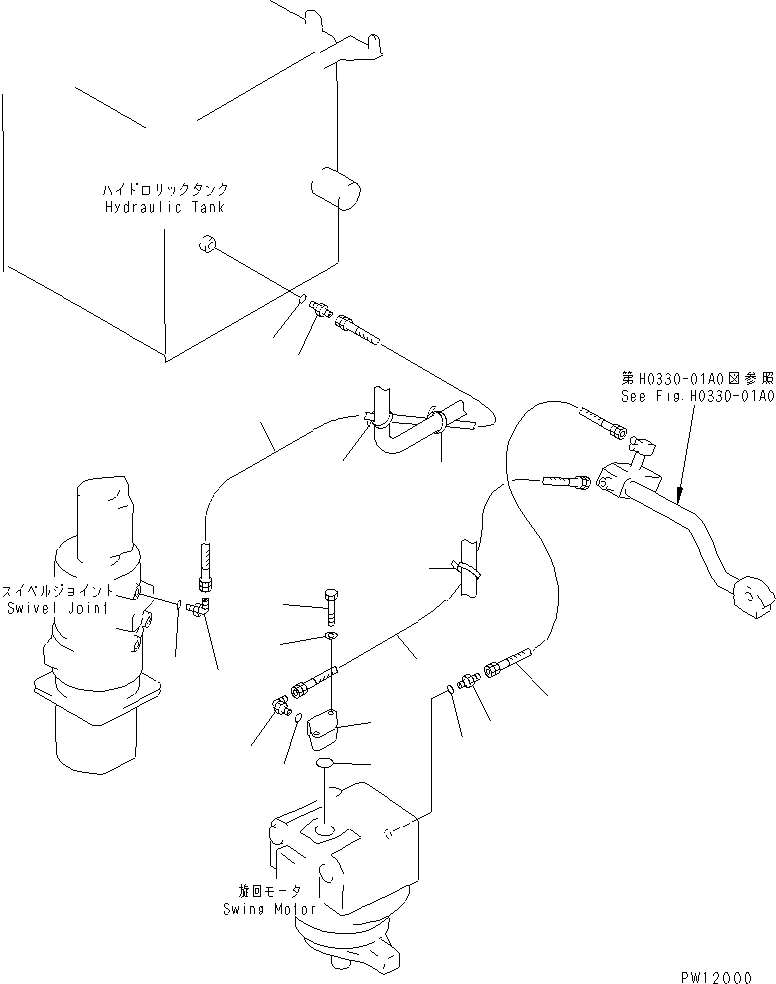 ハイドロリックタンク
Hydraulic Tank

第H0330-01A0図参照
See Fig.H0330-01A0

スイベルジョイント
Swivel Joint

旋回モータ
Swing Motor

PW12000