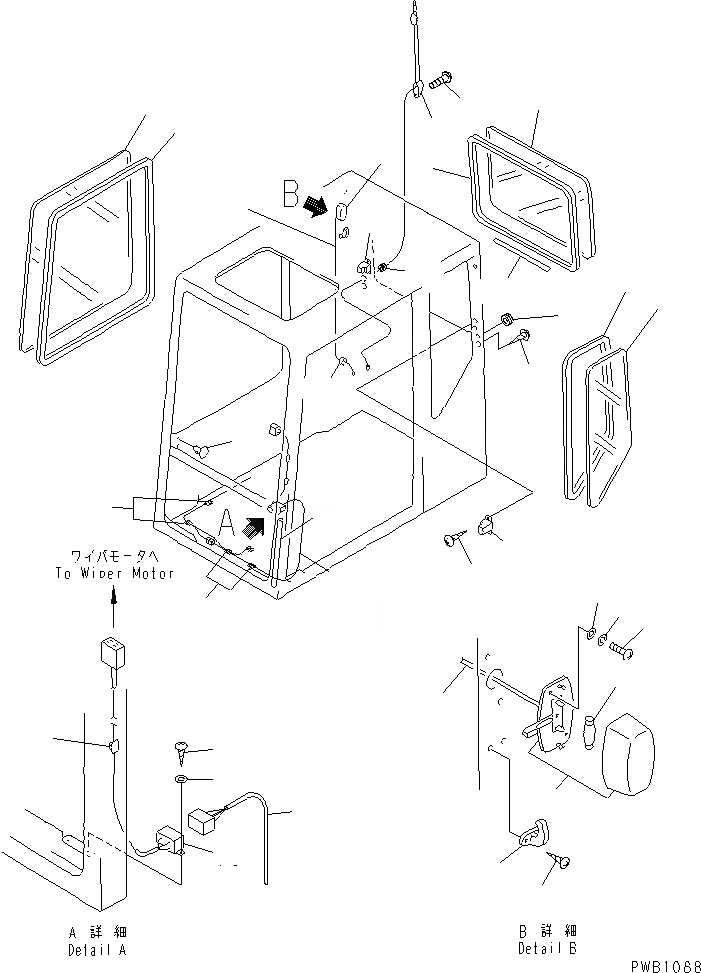 B

A

ワイパモータへ
To Wiper Motor

A 詳細
Detail A

B 詳細
Detail B

PWB1088