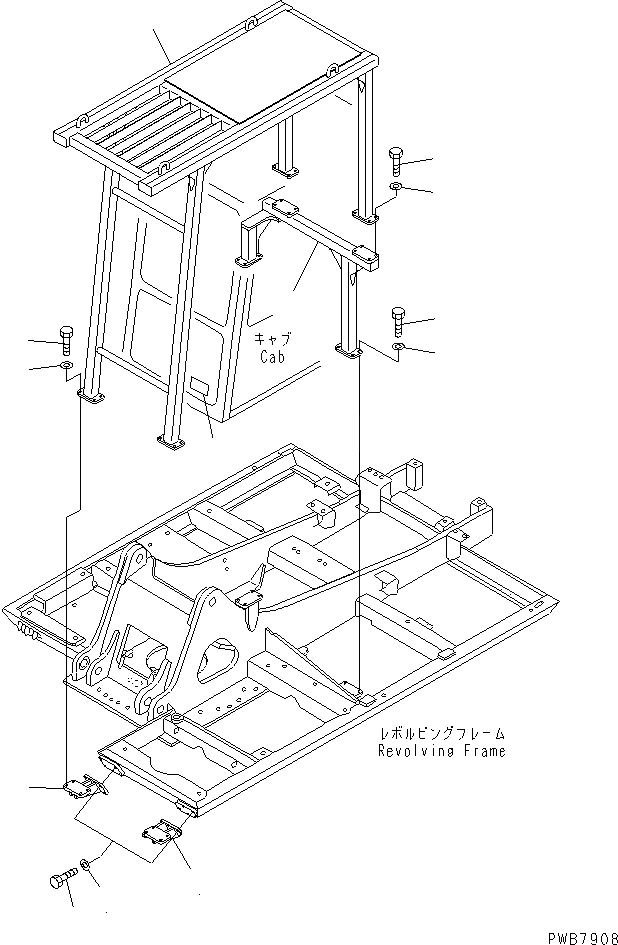 キャブ
Cab

レボルビングフレーム
Revolving Frame

PWB7908