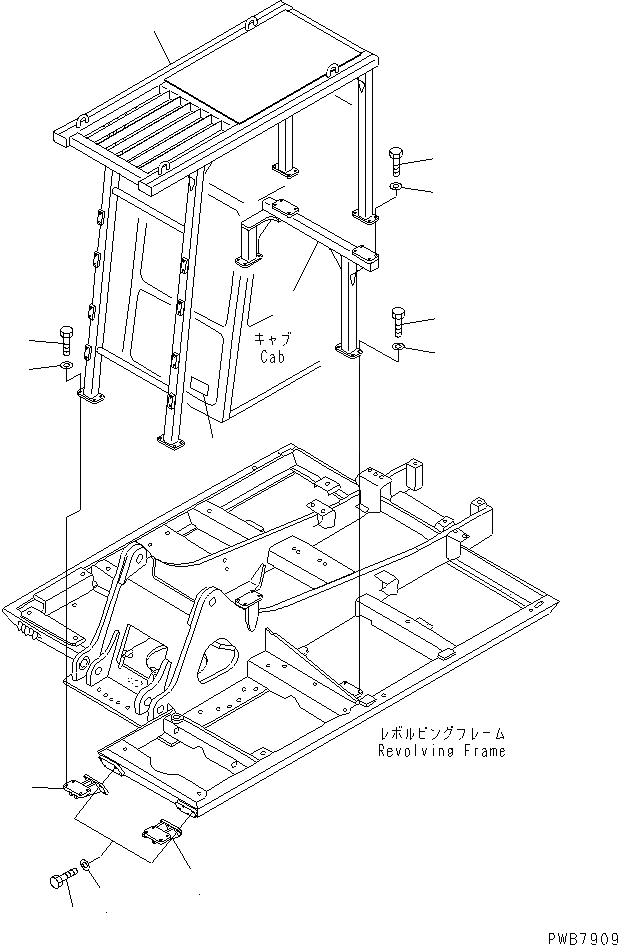 キャブ
Cab

レボルビングフレーム
Revolving Frame

PWB7909