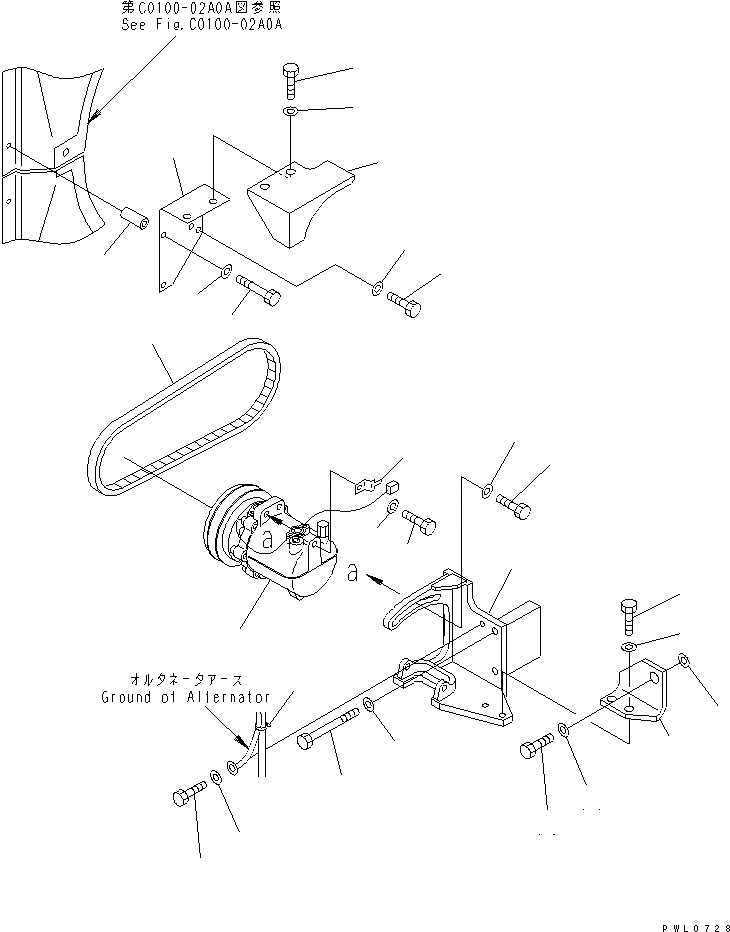 第C0100-02A0A図参照
See Fig.C0100-02A0A

a

a

オルタネータアース
Ground of Alternator

PWL0728