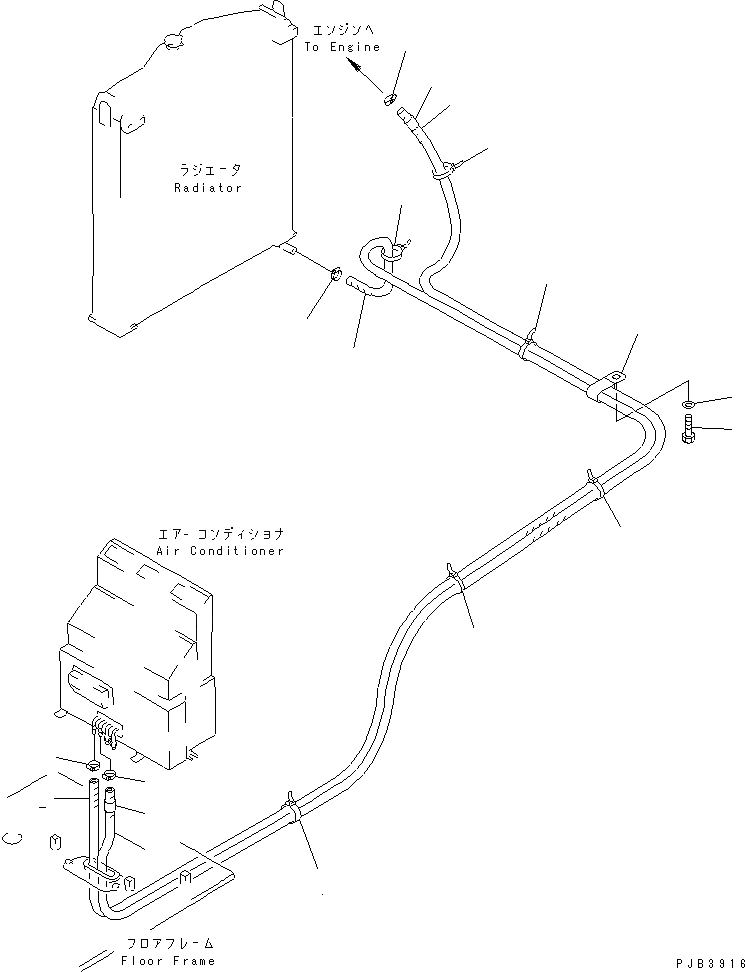 エンジンへ
To Engine

ラジエータ
Radiator

エアーコンディショナ
Air Conditioner

フロアフレーム
Floor Frame

PJB3916