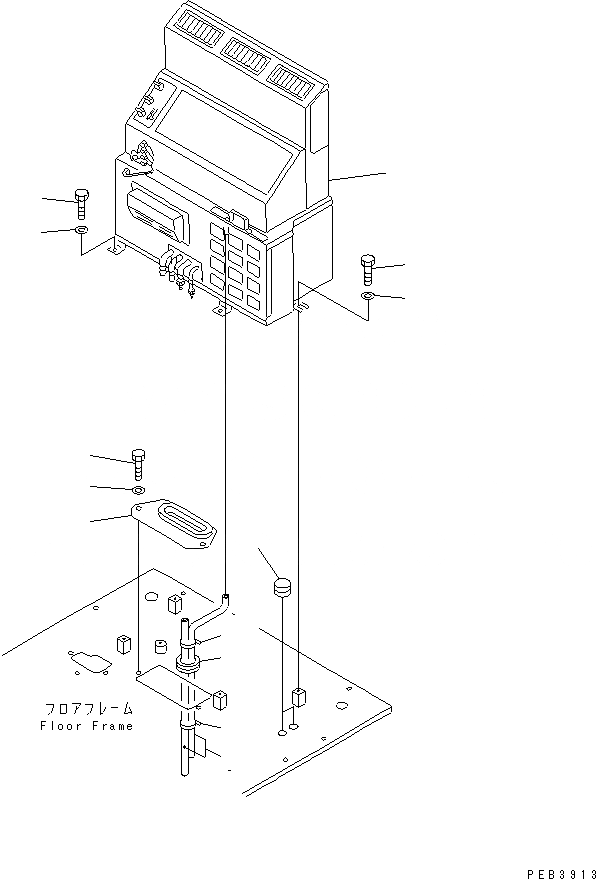 フロアフレーム
Floor Frame

PEB3913