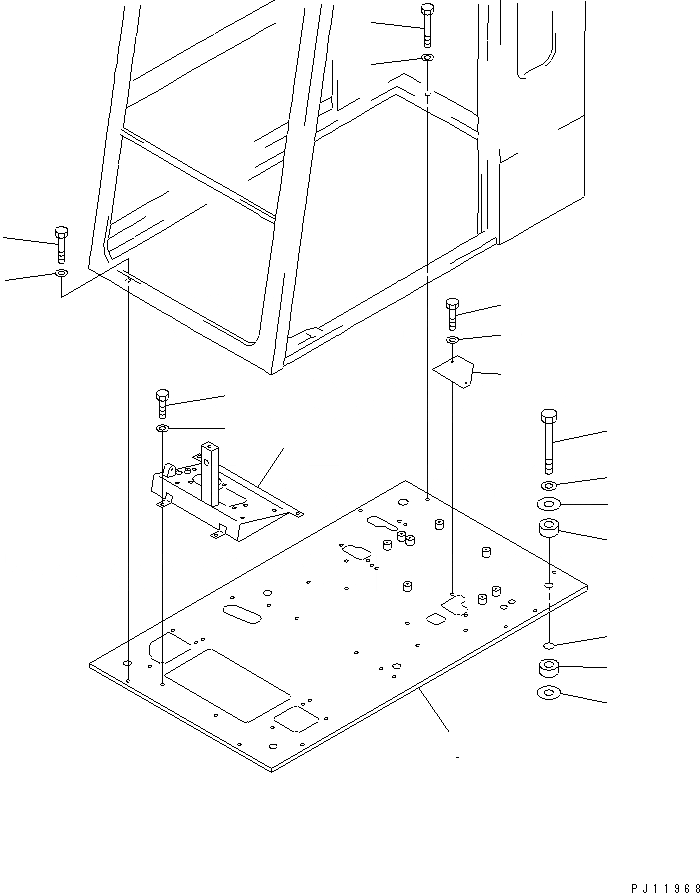 PJ11968