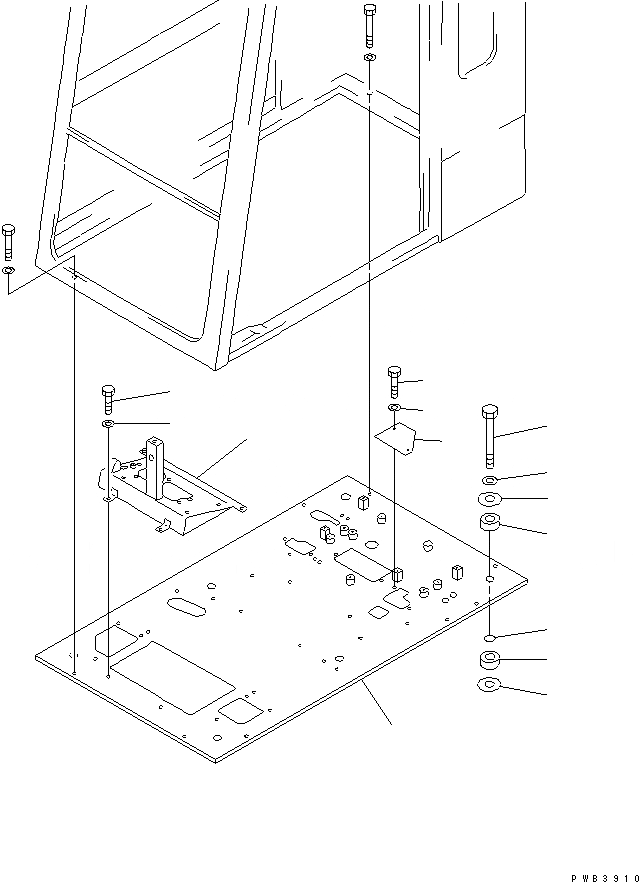 PWB3910