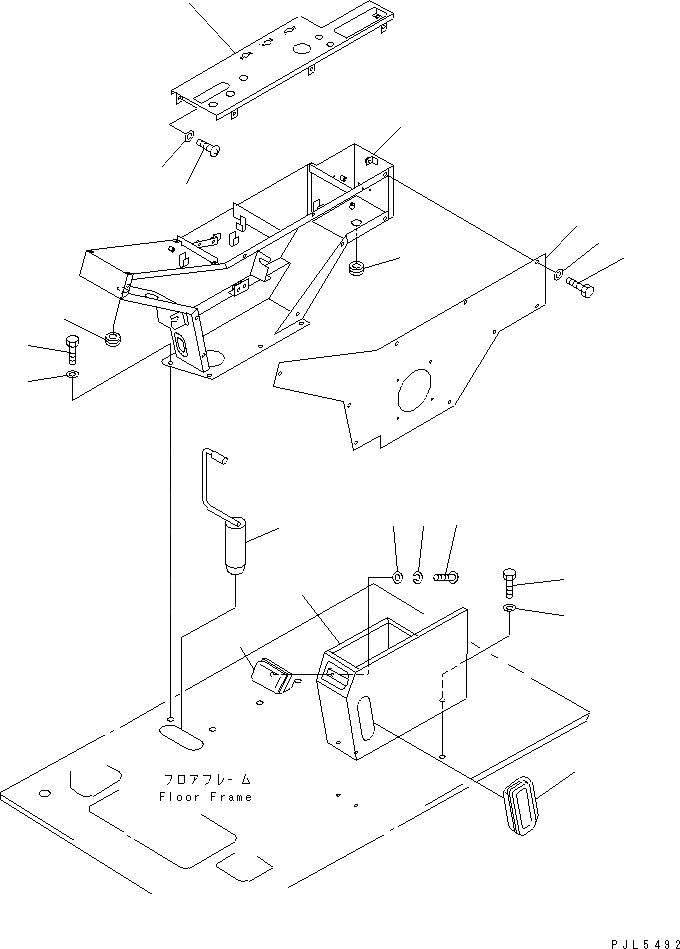 フロアフレーム
Floor Frame

PJL5492