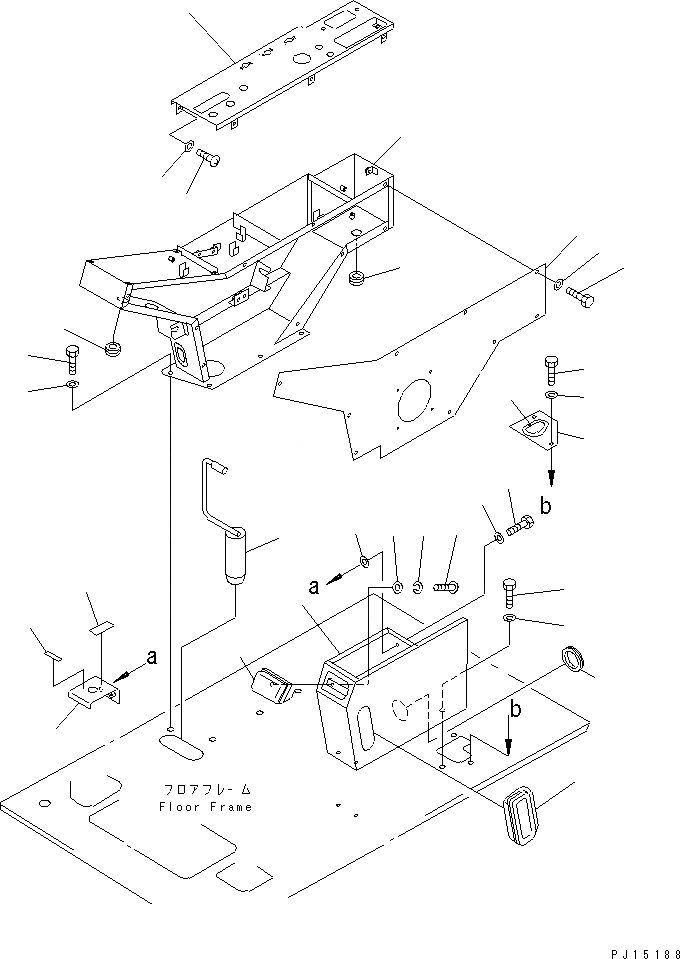 b

a

a

b

フロアフレーム
Floor Frame

PJ15188