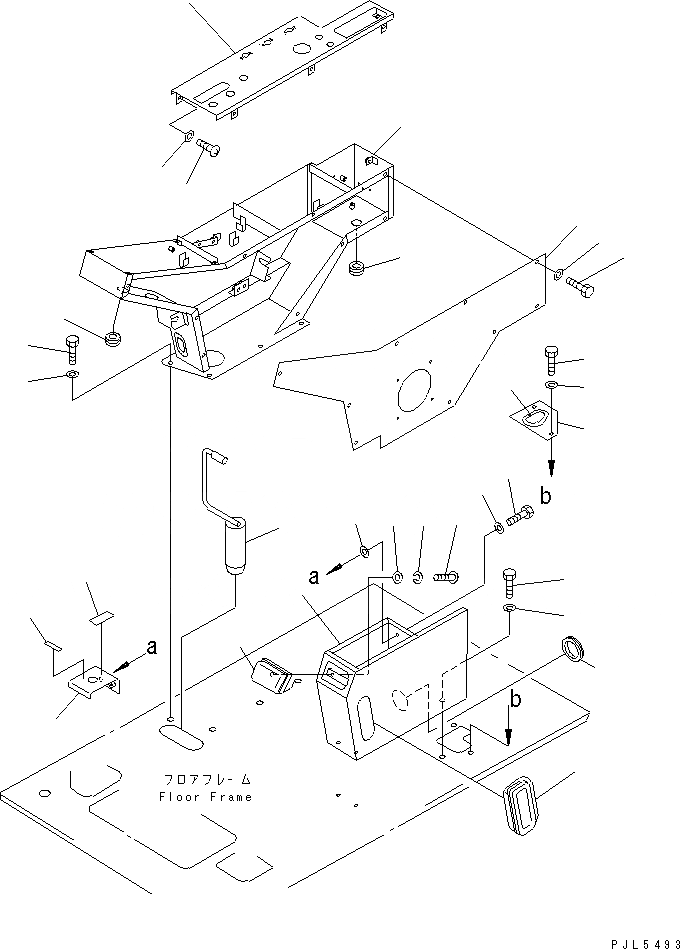 b
a
a
b
フロアフレーム
Floor Frame
PJL5493