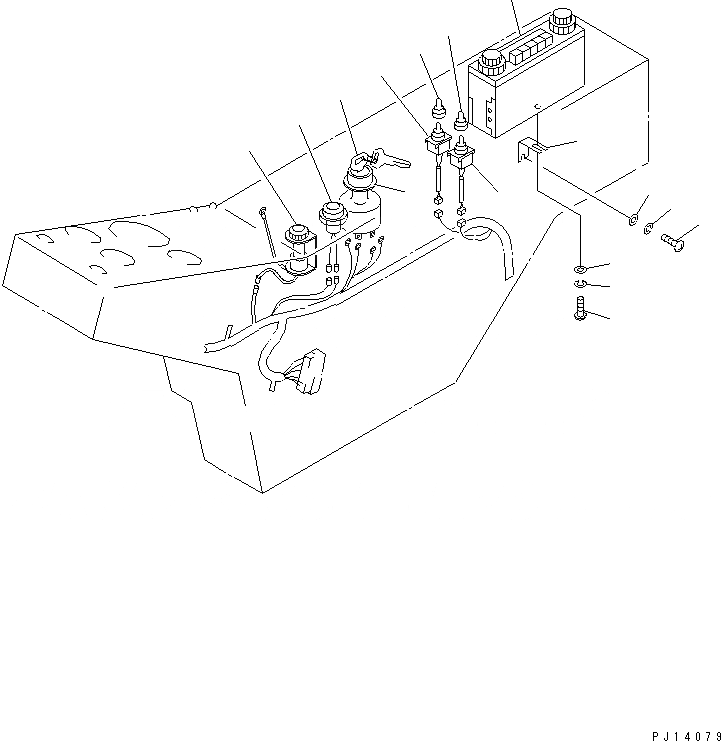 PJ14079