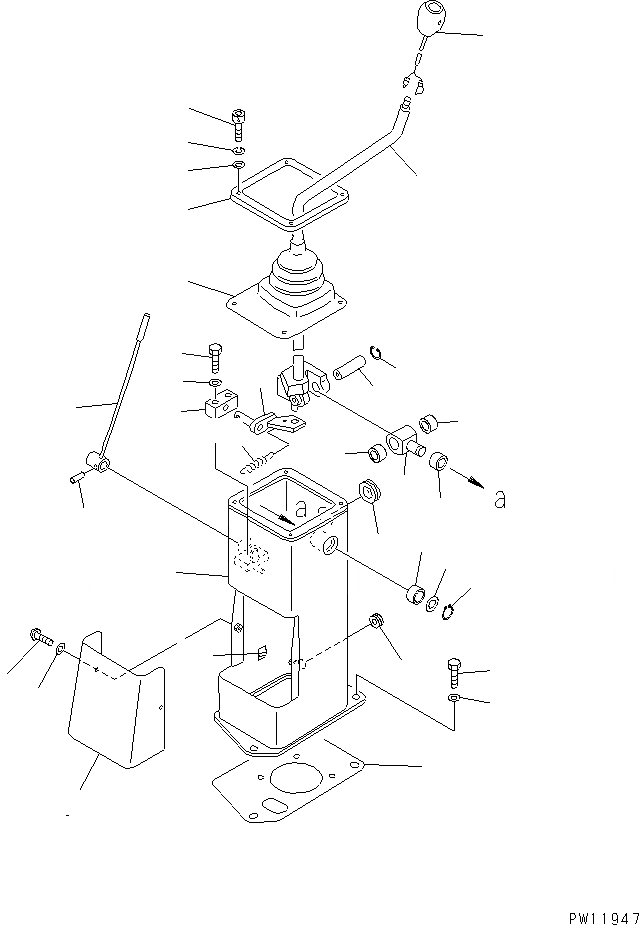 a
a
PW11947