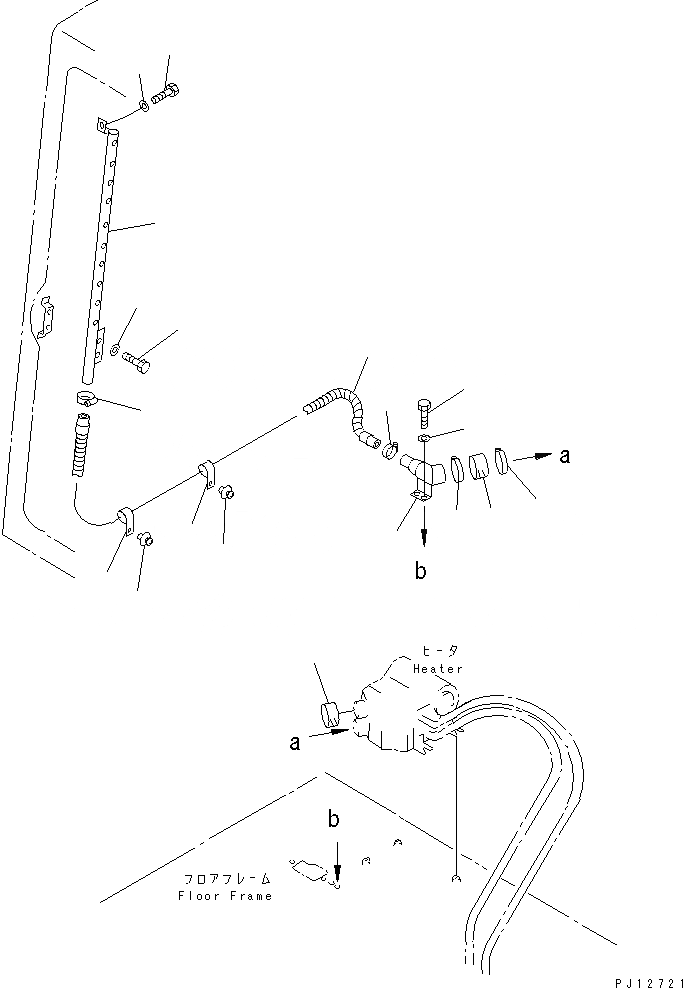 a

b

ヒータ
Heater

a

b

フロアフレーム
Floor Frame

PJ12721