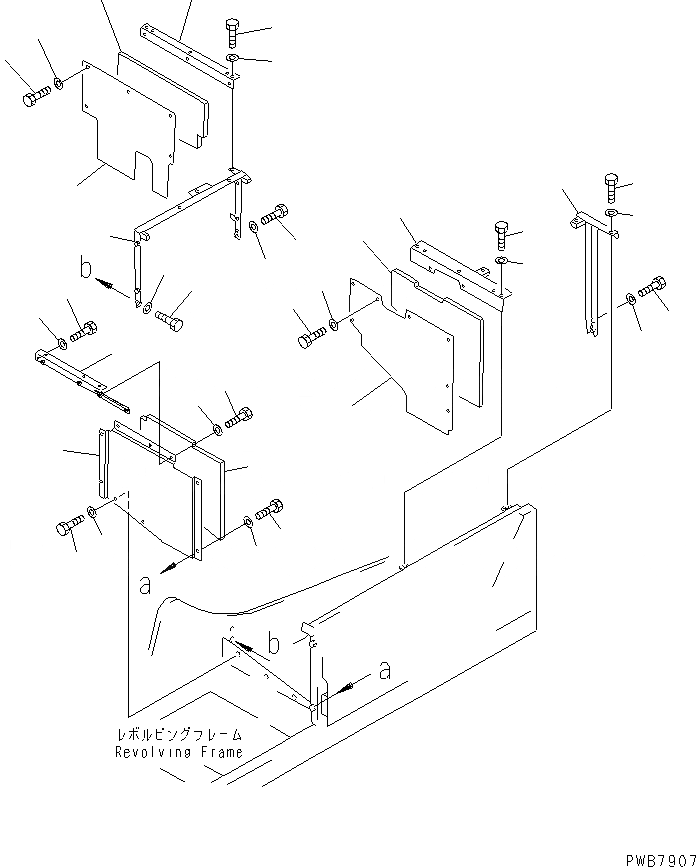 b

a

b

a

レボルビングフレーム
Revolving Frame

PWB7907