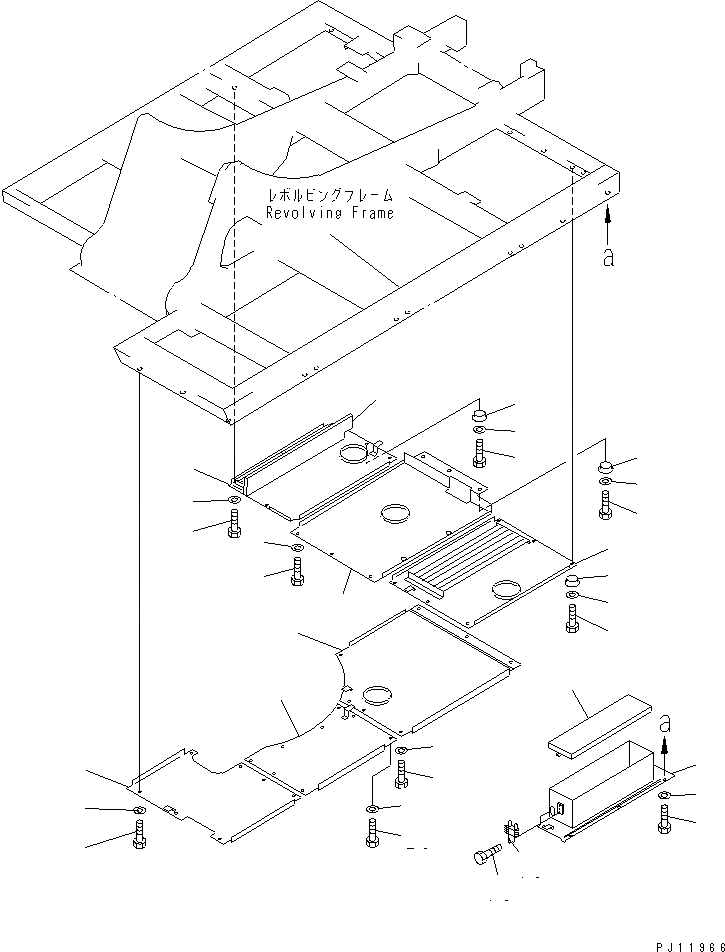 レボルビングフレーム
Revolving Frame

a

a

PJ11966