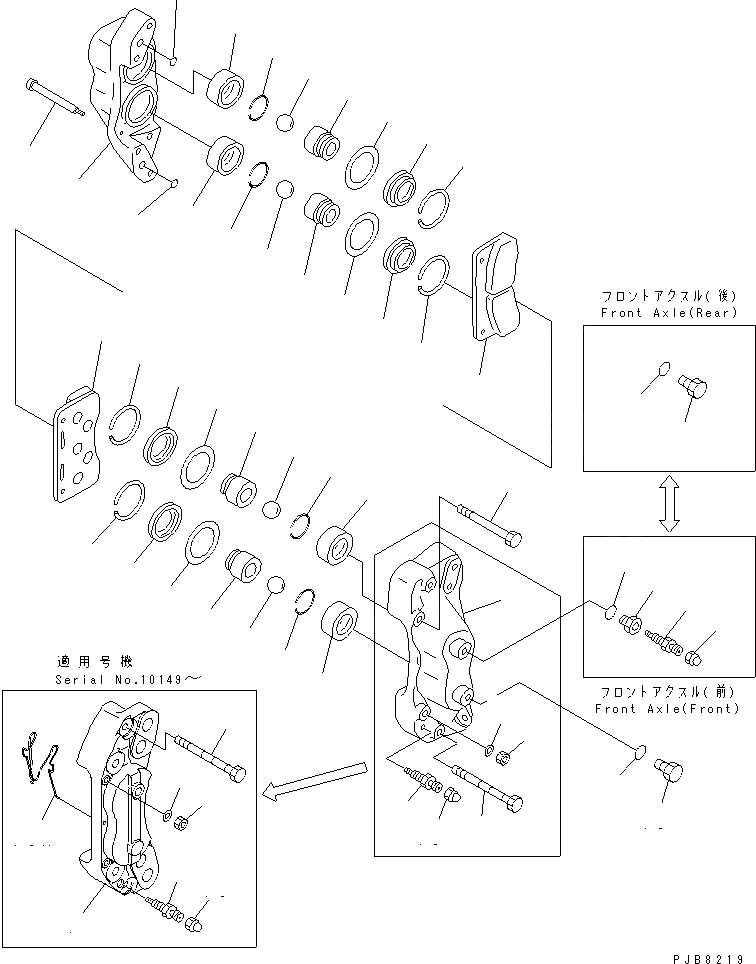 フロントアクスル(後)
Front Axle(Rear)

フロントアクスル(前)
Front Axle(Front)

適用号機
Serial No.10149～

PJB8219