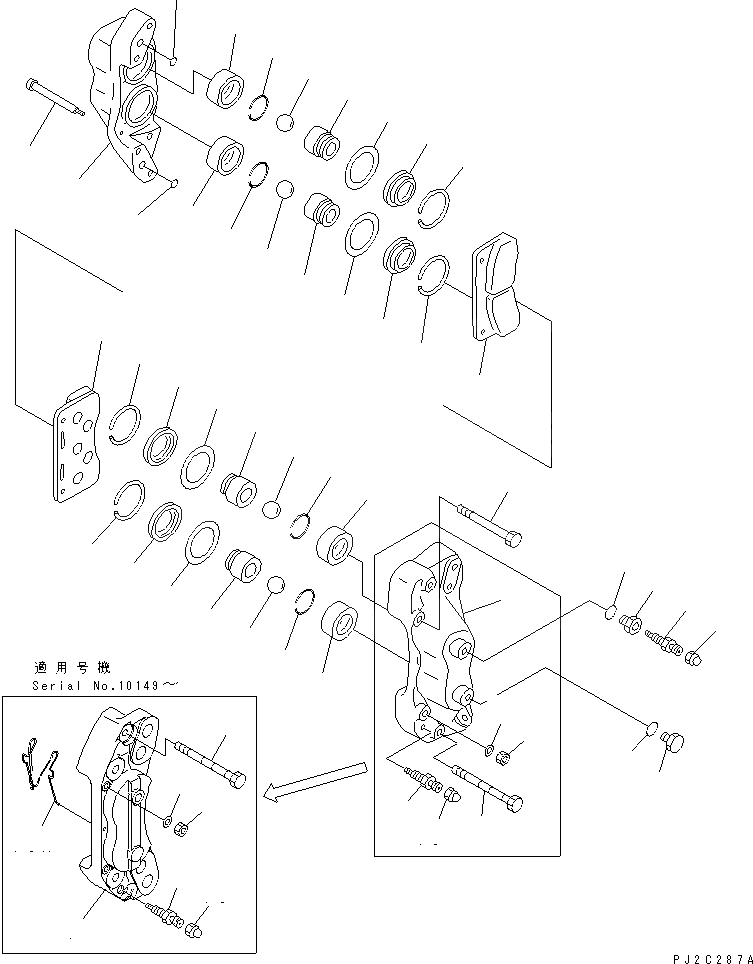 適用号機
Serial No.10149～

PJ2C287A