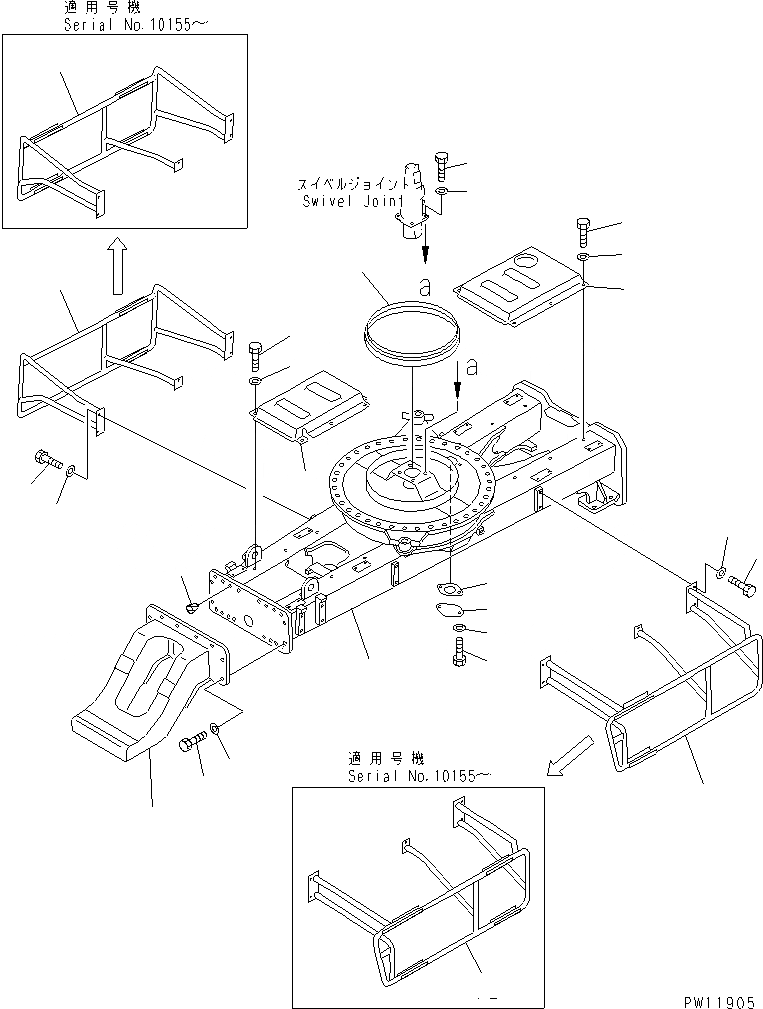 適用号機
Serial No.10155~

スイベルジョイント
Swivel Joint

a

a

適用号機
Serial No.10155~

PW11905