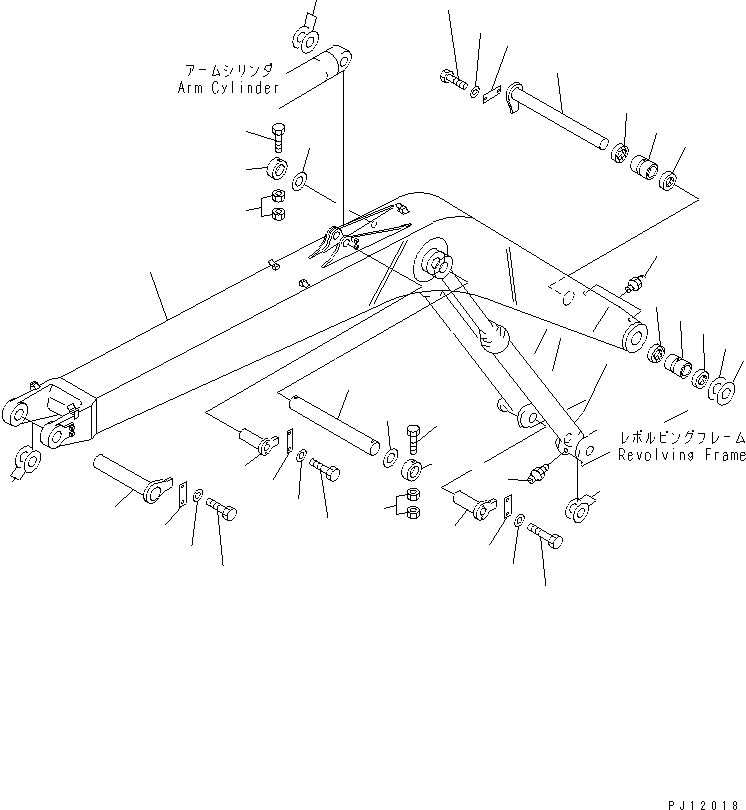 アームシリンダ
Arm Cylinder

レボルビングフレーム
Revolving Frame

PJ12018