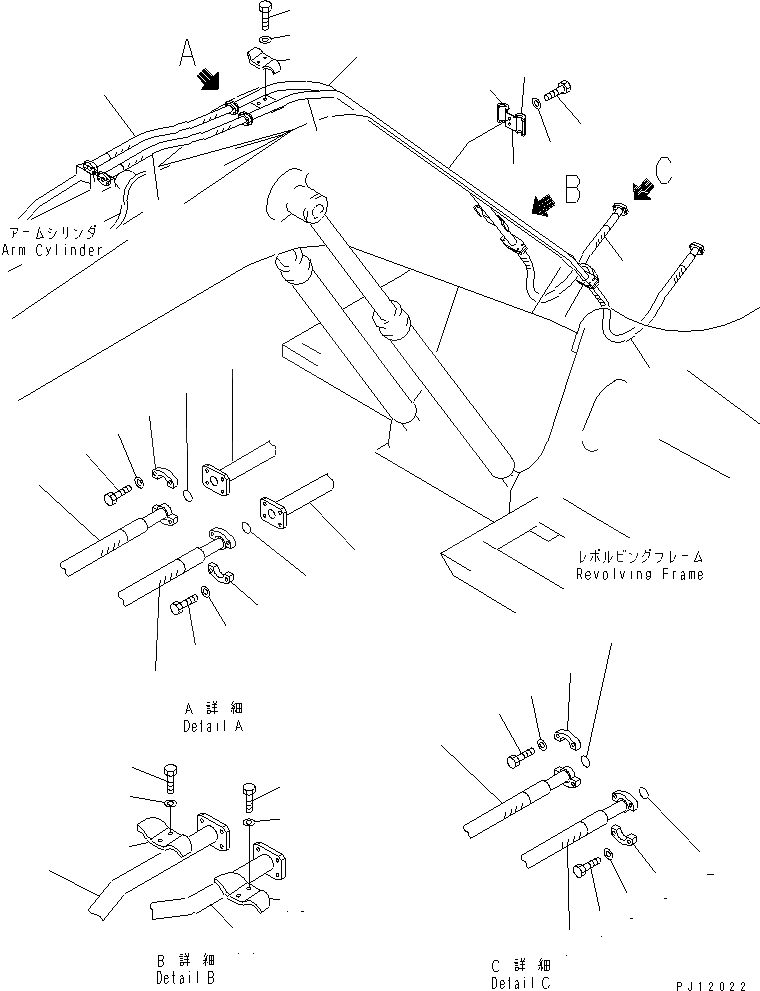 A

B

C

アームシリンダ
Arm Cylinder

レボルビングフレーム
Revolving Frame

A 詳 細
Detail A

B 詳 細
Detail B

C 詳 細
Detail C

PJ12022