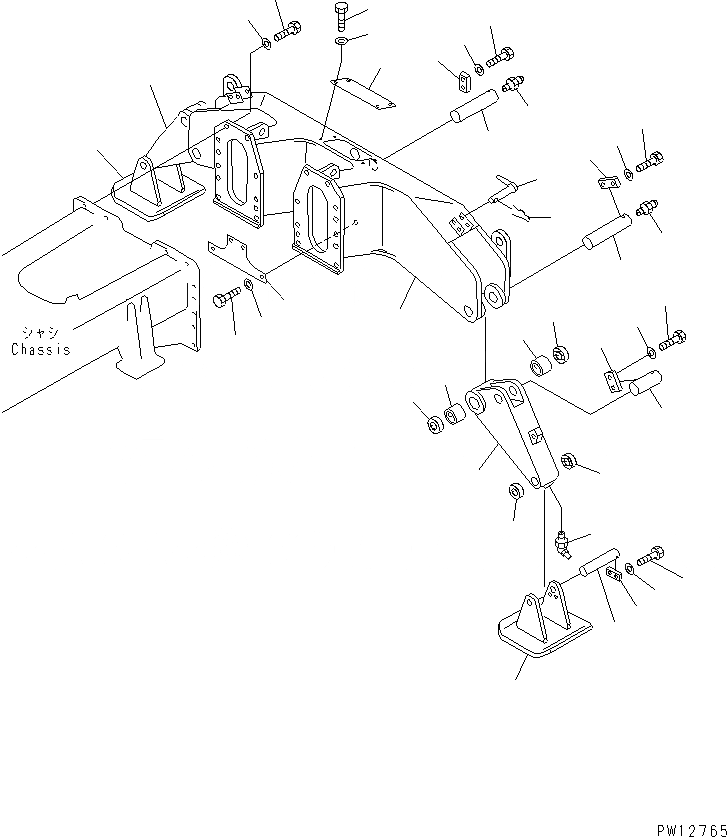 シャシ
Chassis

PW12765