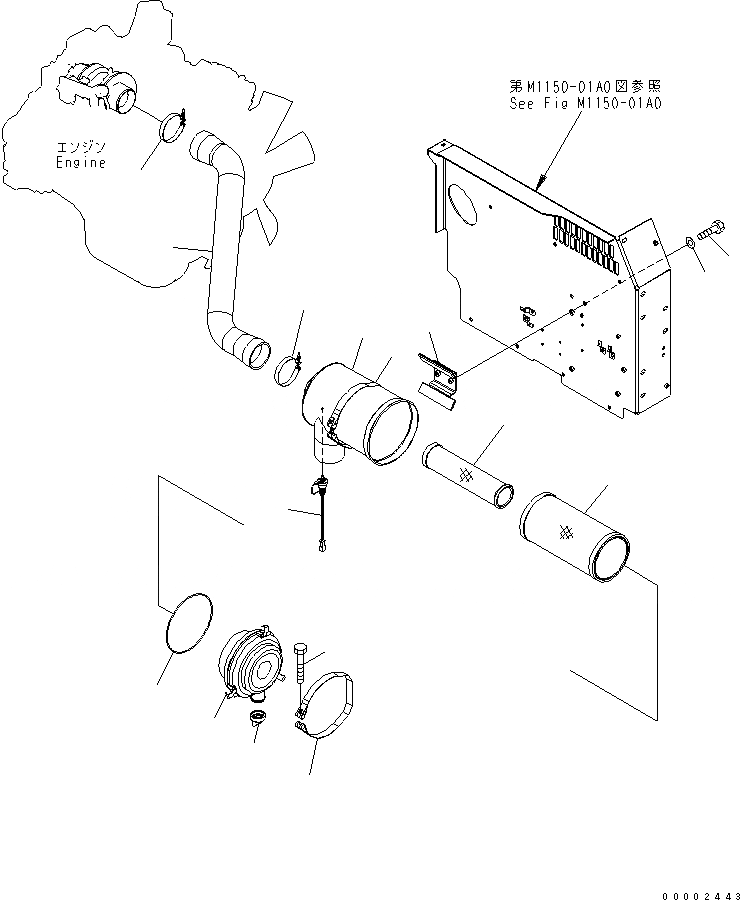 第M1150-01A0図参照
See Fig M1150-01A0

エンジン
Engine

00002443