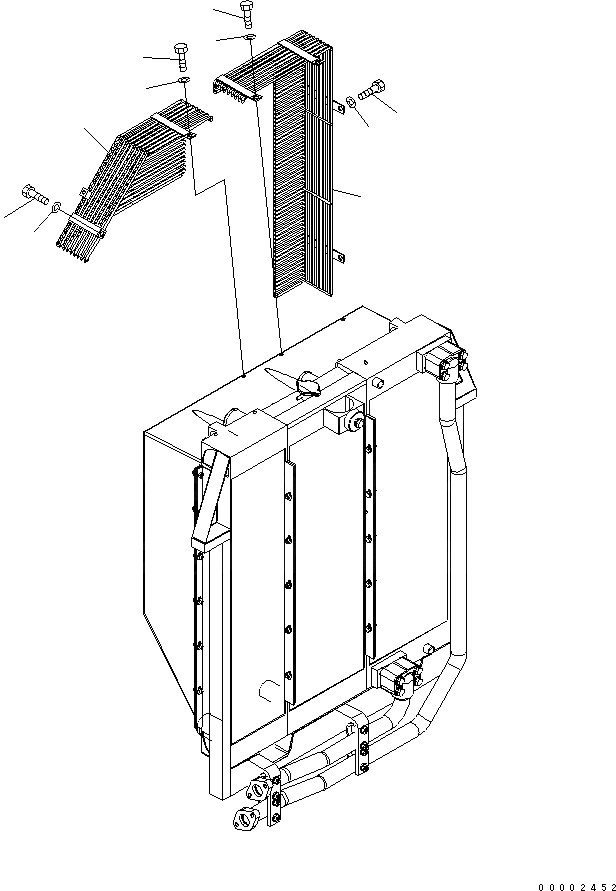 00002452