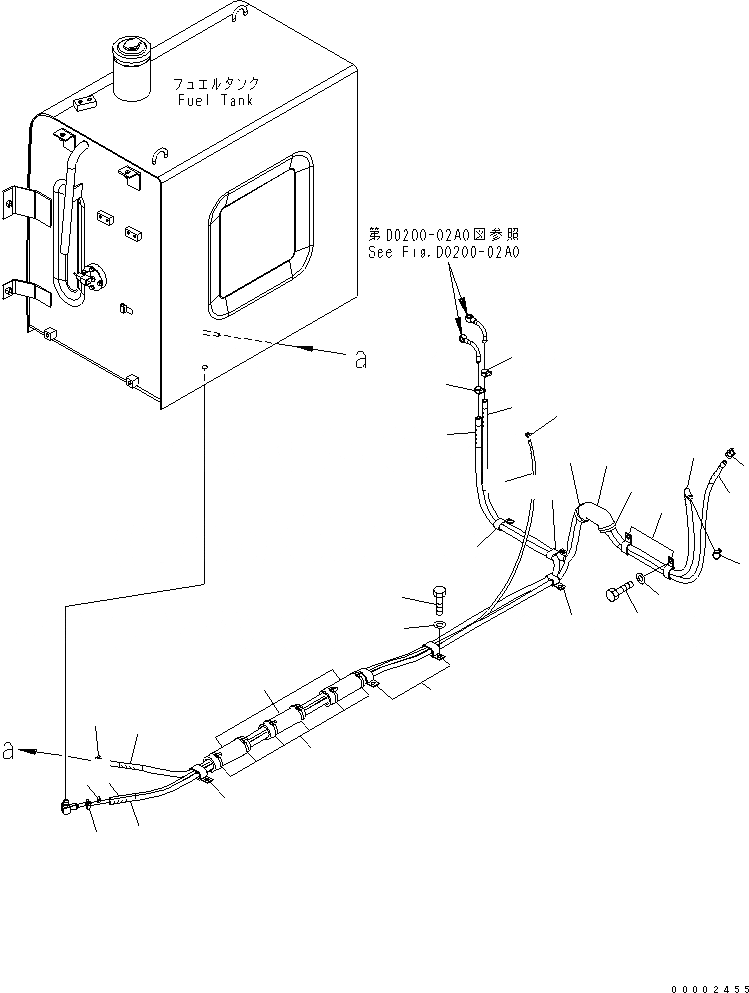 フュエルタンク
Fuel Tank

第D0200-02A0図参照
See Fig.D0200-02A0

a

a

00002455