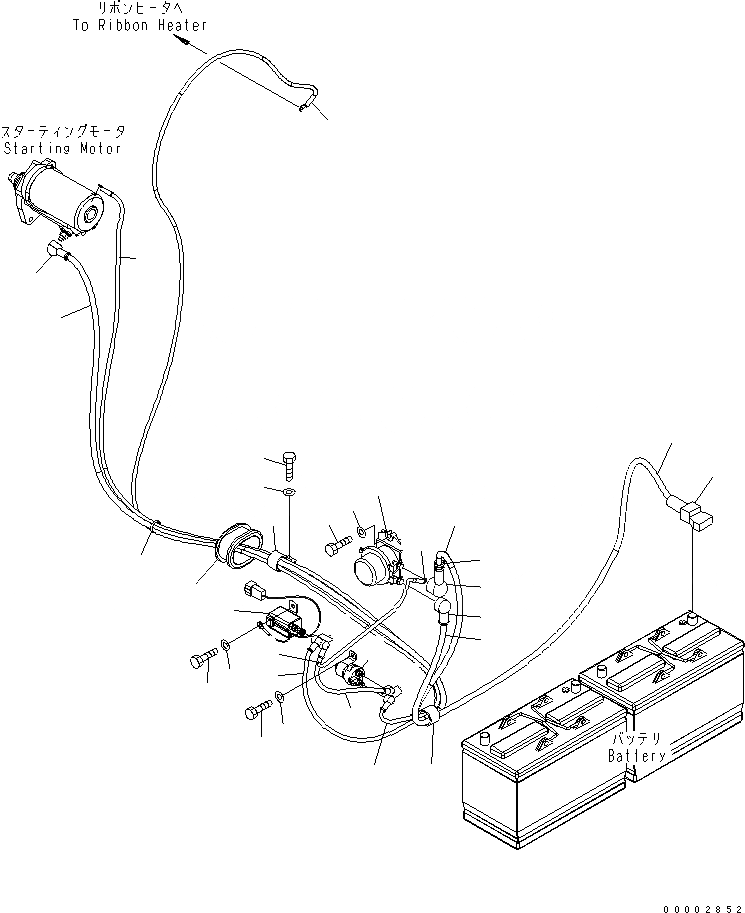 リボンヒータへ
To Ribbon Heater

スターティングモータ
Starting Motor

バッテリ
Battery

00002852