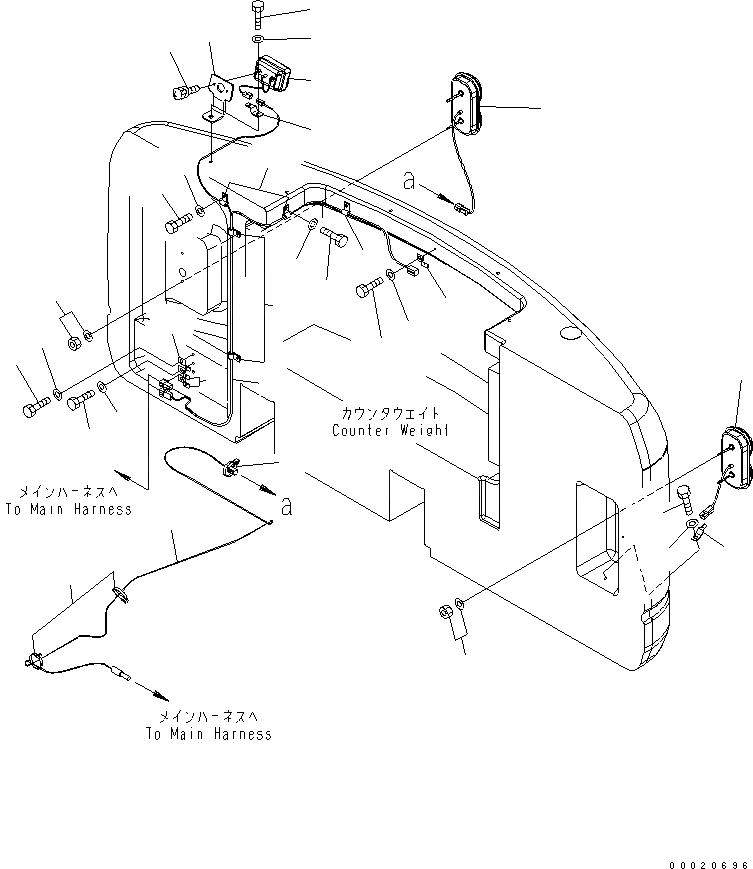 a

カウンタウエイト
Counter Weight

メインハーネスへ
To Main Harness

a

メインハーネスへ
To Main Harness

00020696