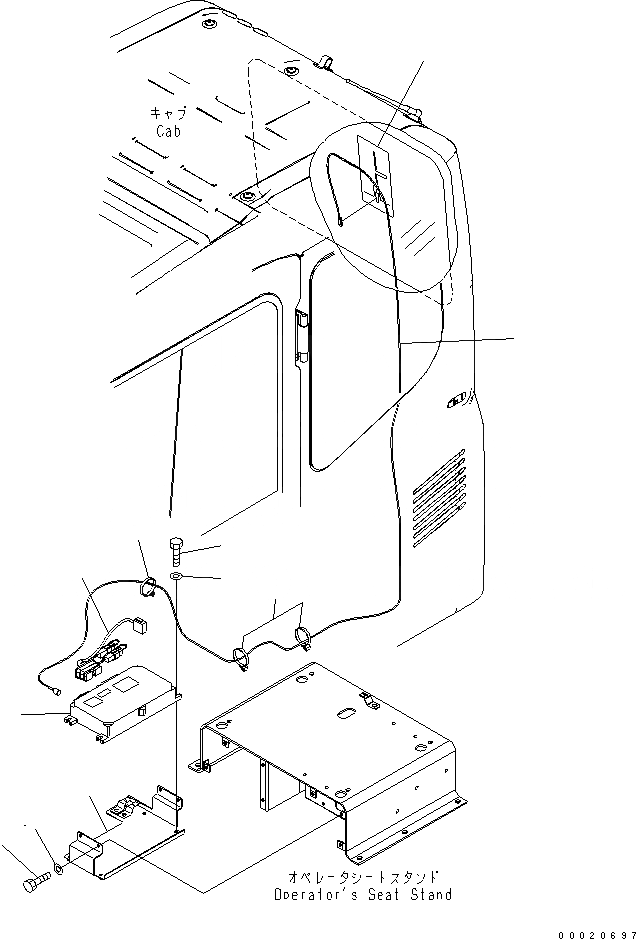 キャブ
Cab

オペレータシートスタンド
Operator's Seat Stand

00020697