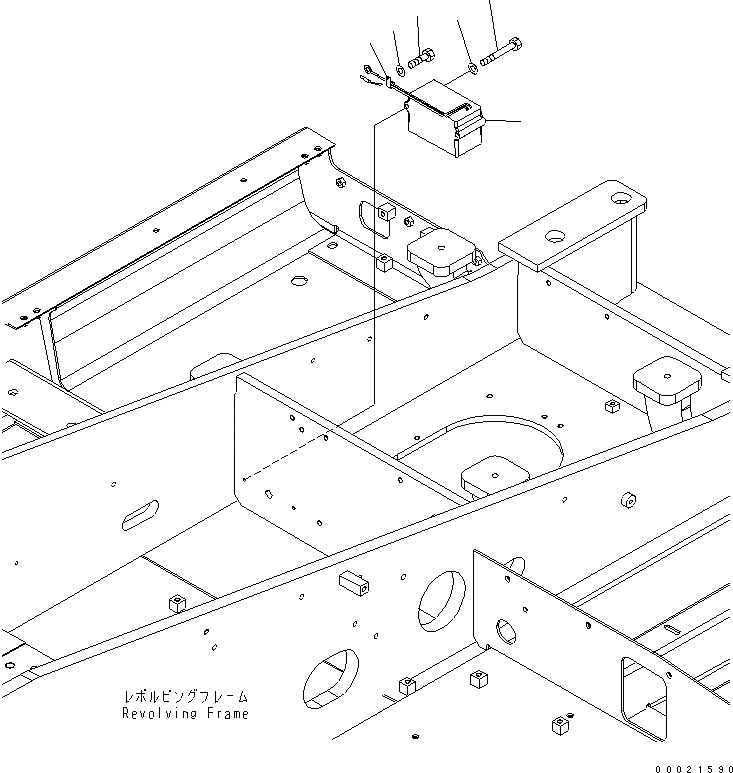 レボルビングフレーム
Revolving Frame

00021590