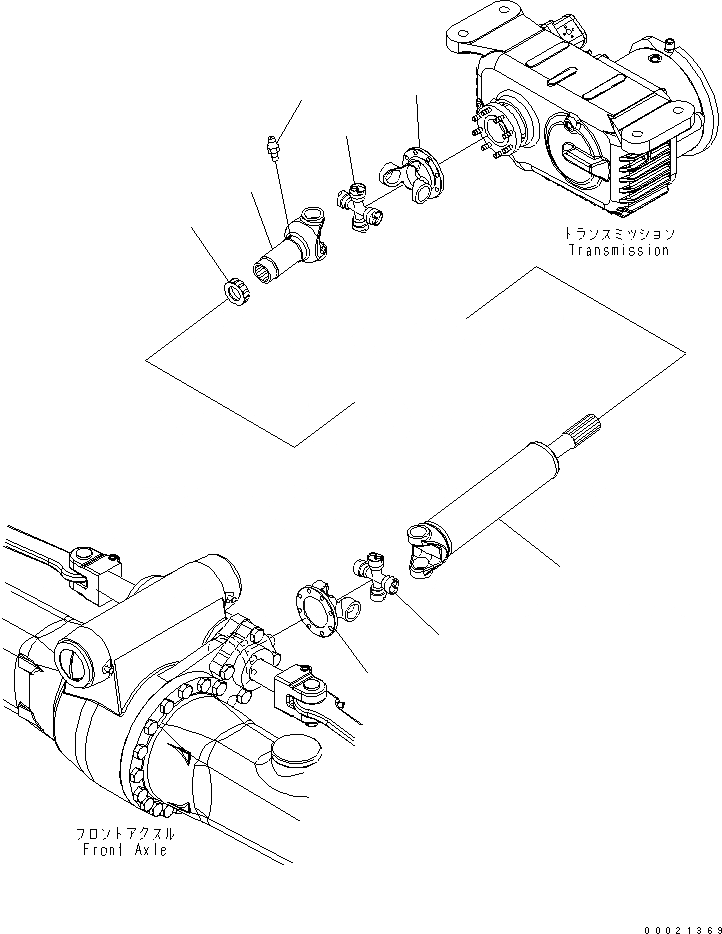 トランスミッション
Transmission

フロントアクスル
Front Axle

00021369