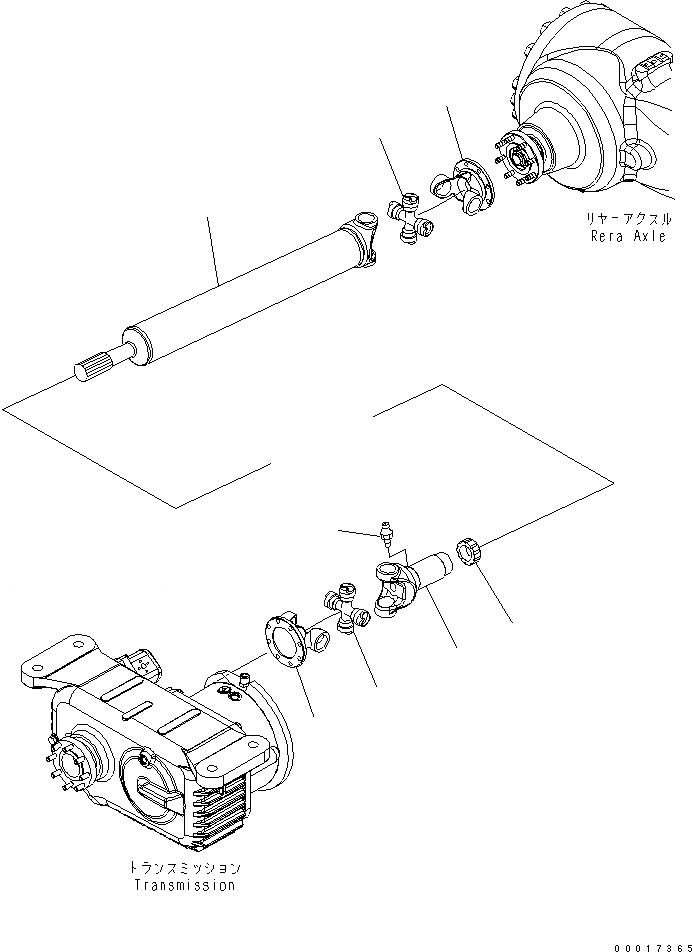 リヤーアクスル
Rera Axle

トランスミッション
Transmission

00017365