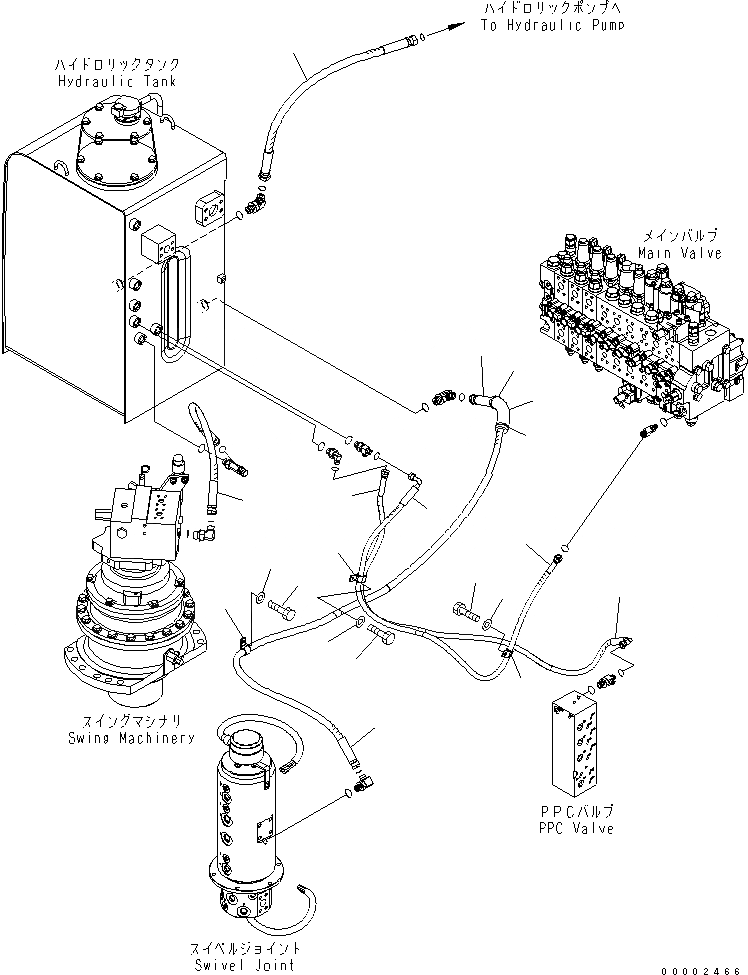 ハイドロリックポンプへ
To Hydraulic Pump

ハイドロリックタンク
Hydraulic Tank

メインバルブ
Main Valve

スイングマシナリ
Swing Machinery

PPCバルブ
PPC Valve

スイベルジョイント
Swivel Joint

00002466