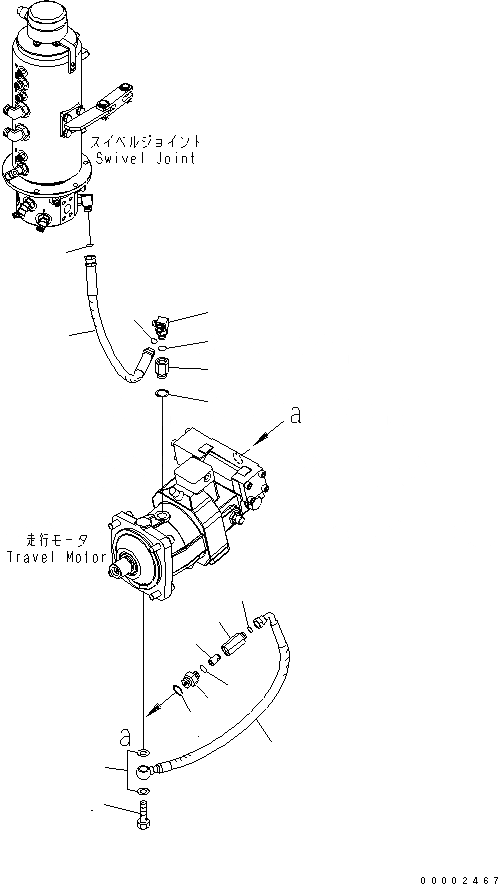 スイベルジョイント
Swivel Joint

a

走行モータ
Travel Motor

a

00002467